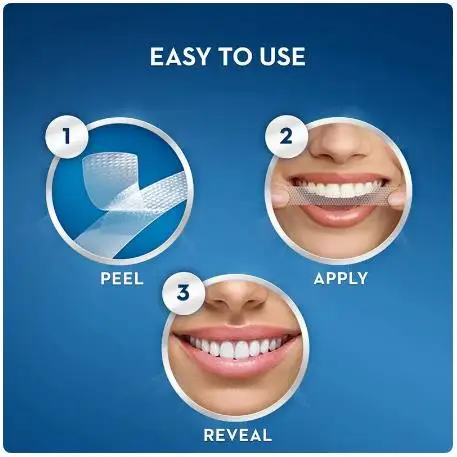 EASY TO USE

1

PEEL

2

APPLY

3

REVEAL