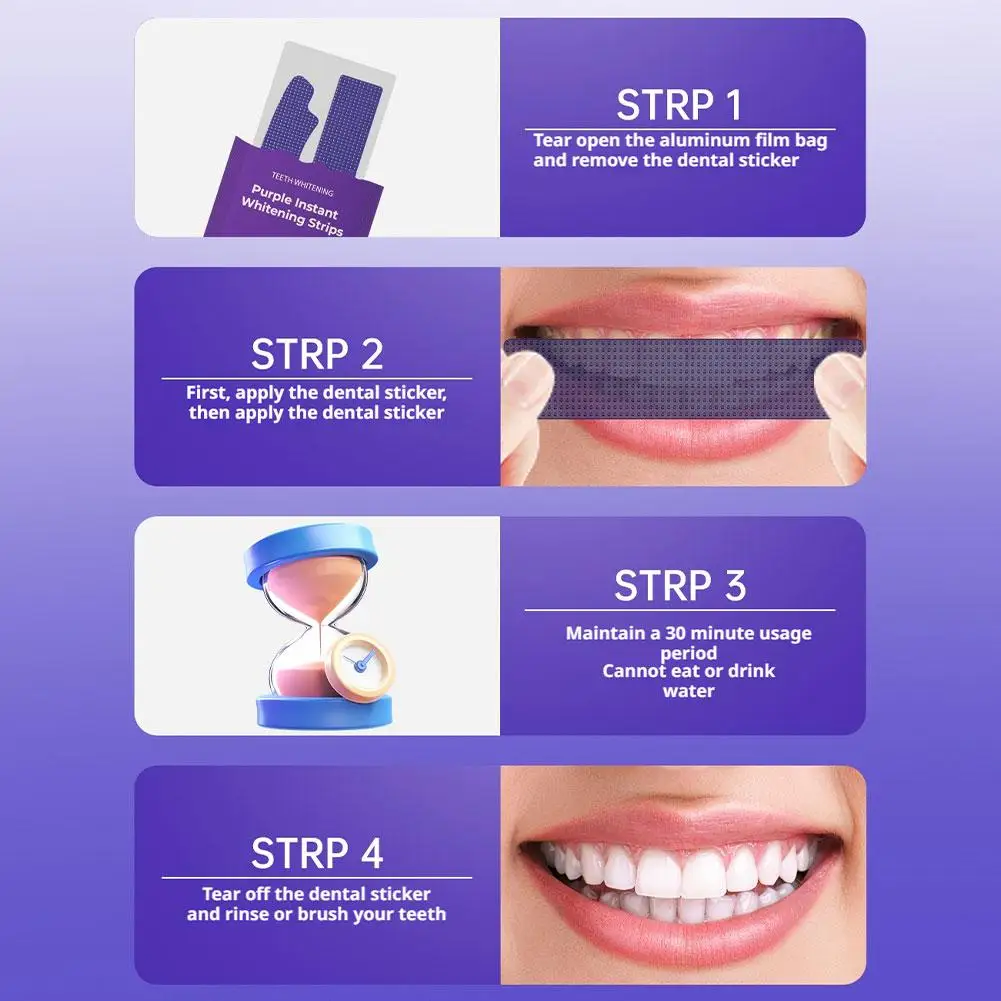 TEETH WHITENING
Purple Instant Whitening Strips

STRP 1
Tear open the aluminum film bag and remove the dental sticker

STRP 2
First, apply the dental sticker, then apply the dental sticker

STRP 3
Maintain a 30 minute usage period
Cannot eat or drink water

STRP 4
Tear off the dental sticker and rinse or brush your teeth